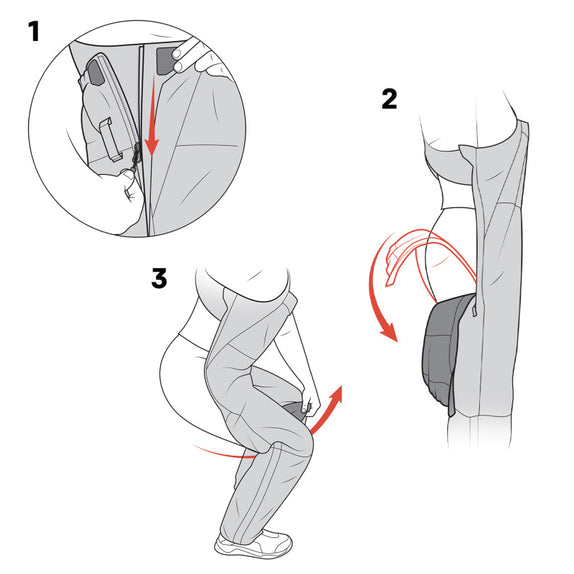 1

2

3