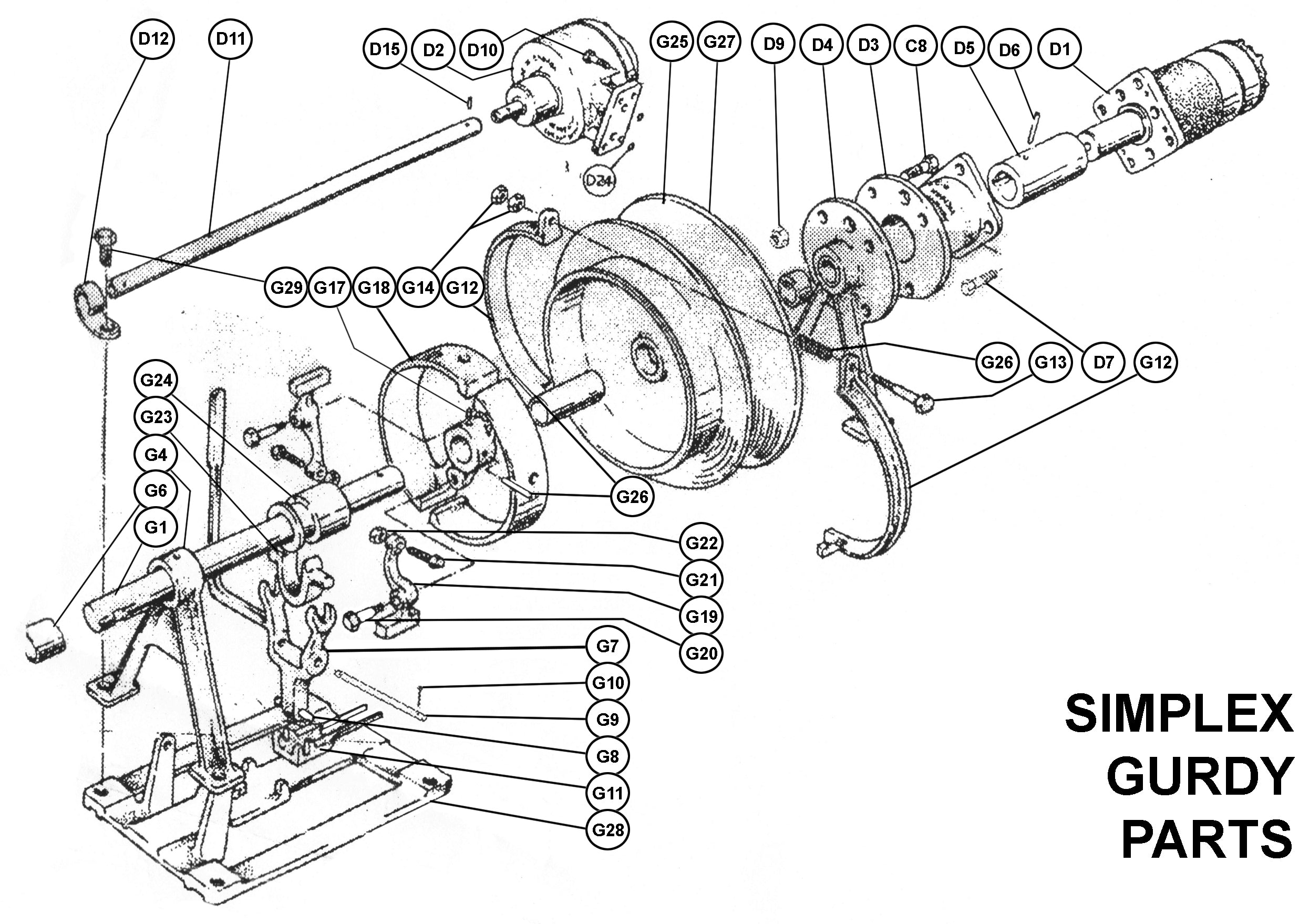 D12 D11 D15 D2 D10 G25 G27 D9 D4 D3 C8 D5 D6 D1

D24

G29 G17 G18 G14 G12

G26 G13 D7 G12

G24
G23
G4
G6
G1

G26

G22
G21
G19
G20

G7
G10
G9
G8
G11
G28

SIMPLEX GURDY PARTS